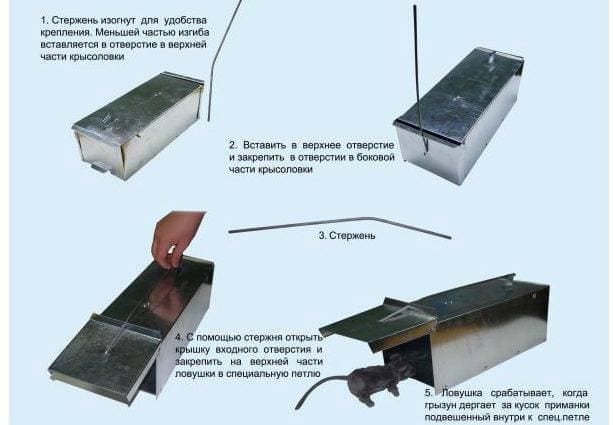 1. Стержень изогнут для удобства крепления. Меньшей частью изгиба вставляется в отверстие в верхней части крысоловки

2. Вставить в верхнее отверстие и закрепить в отверстии в боковой части крысоловки

3. Стержень

4. С помощью стержня открыть крышку входного отверстия и закрепить на верхней части ловушки в специальную петлю

5. Ловушка срабатывает, когда грызун дергает за кусок приманки подвешенный внутри к спец.петле